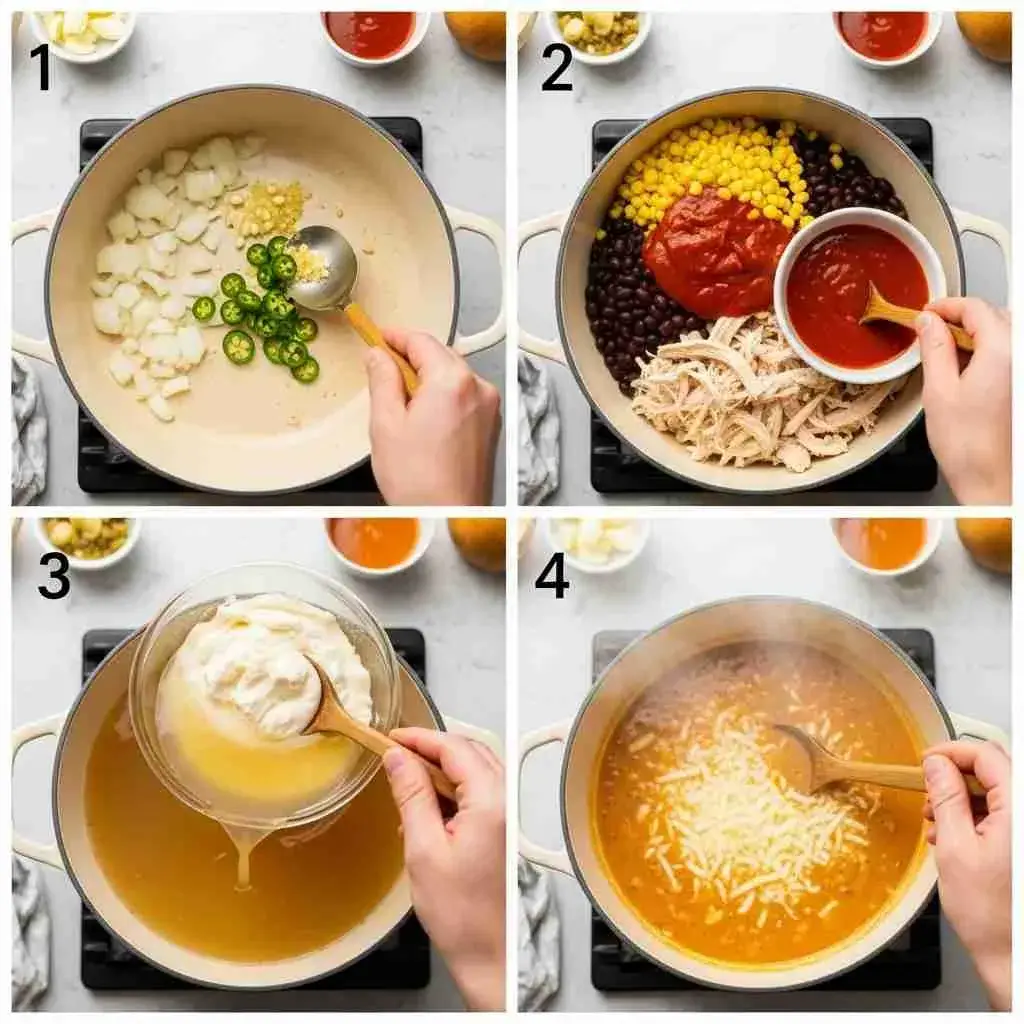 1

2

3

4