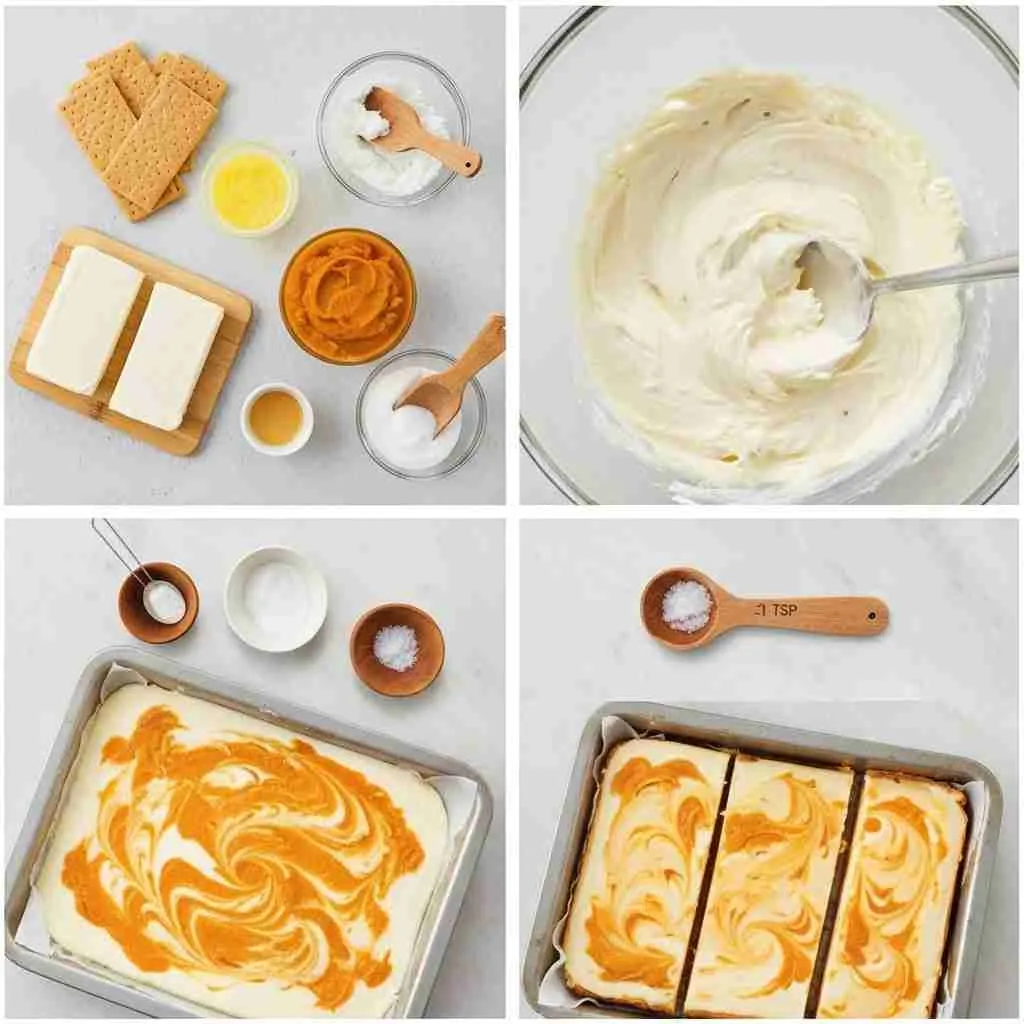 1 TSP