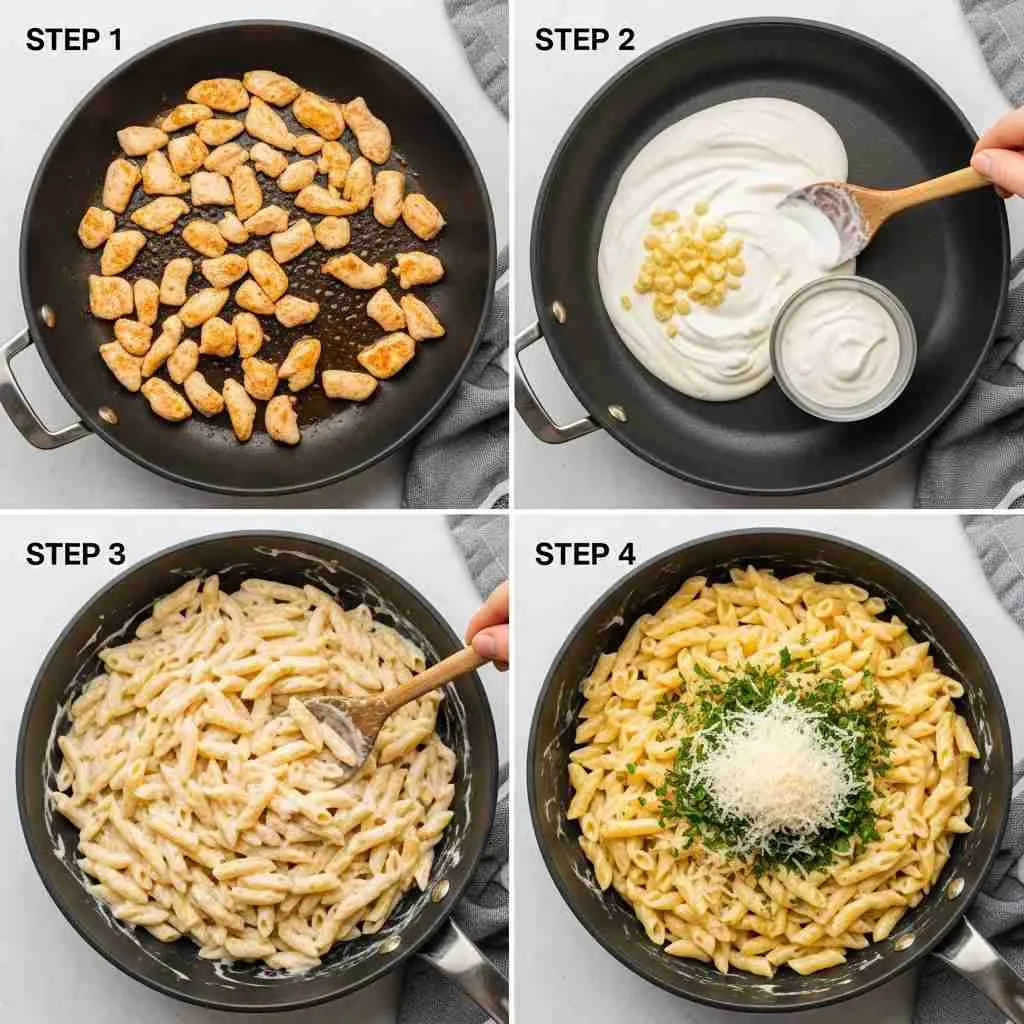 STEP 1

STEP 2

STEP 3

STEP 4